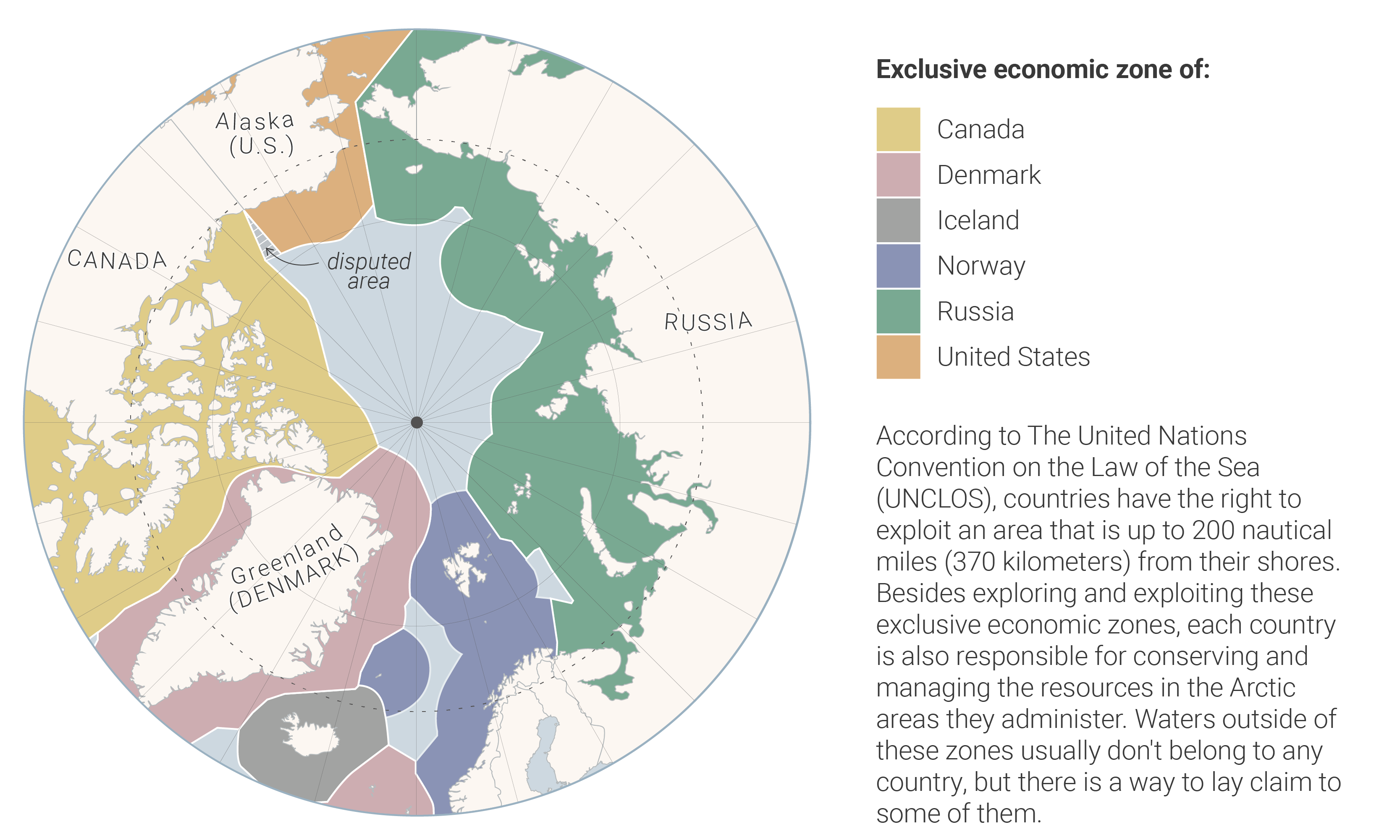 Alaska (U.S.)

CANADA

disputed area

RUSSIA

Greenland (DENMARK)

Exclusive economic zone of:

Canada

Denmark

Iceland

Norway

Russia

United States

According to The United Nations Convention on the Law of the Sea (UNCLOS), countries have the right to exploit an area that is up to 200 nautical miles (370 kilometers) from their shores. Besides exploring and exploiting these exclusive economic zones, each country is also responsible for conserving and managing the resources in the Arctic areas they administer. Waters outside of these zones usually don't belong to any country, but there is a way to lay claim to some of them.