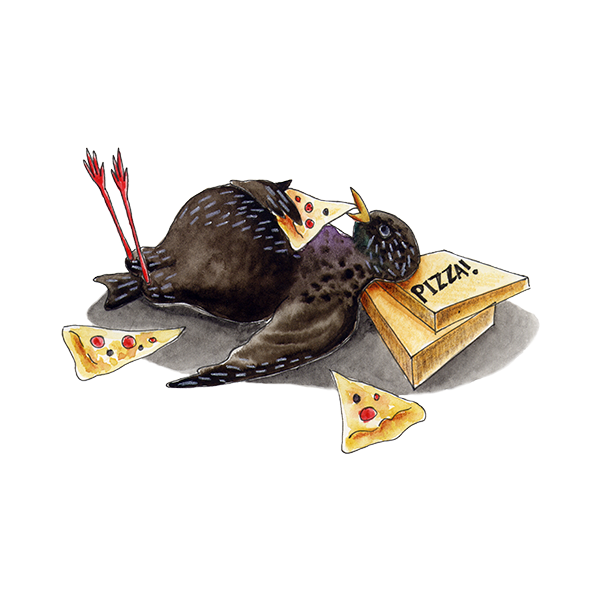 PIZZA!